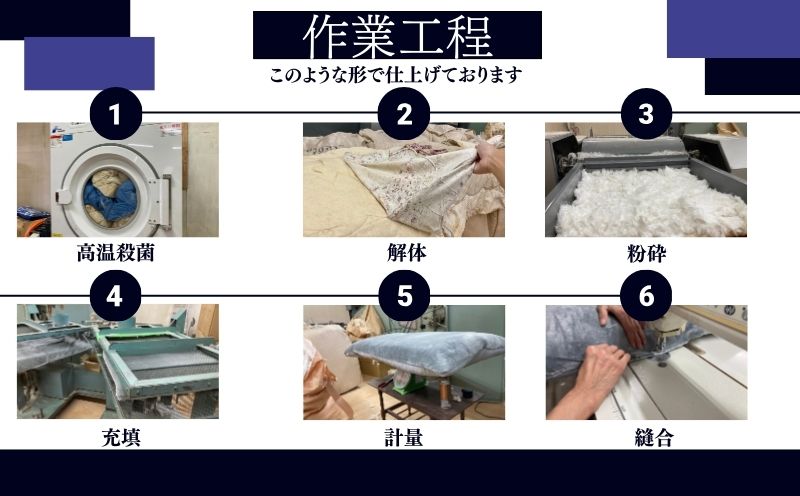 作業工程
このような形で仕上げております

1
高温殺菌

2
解体

3
粉砕

4
充填

5
計量

6
縫合